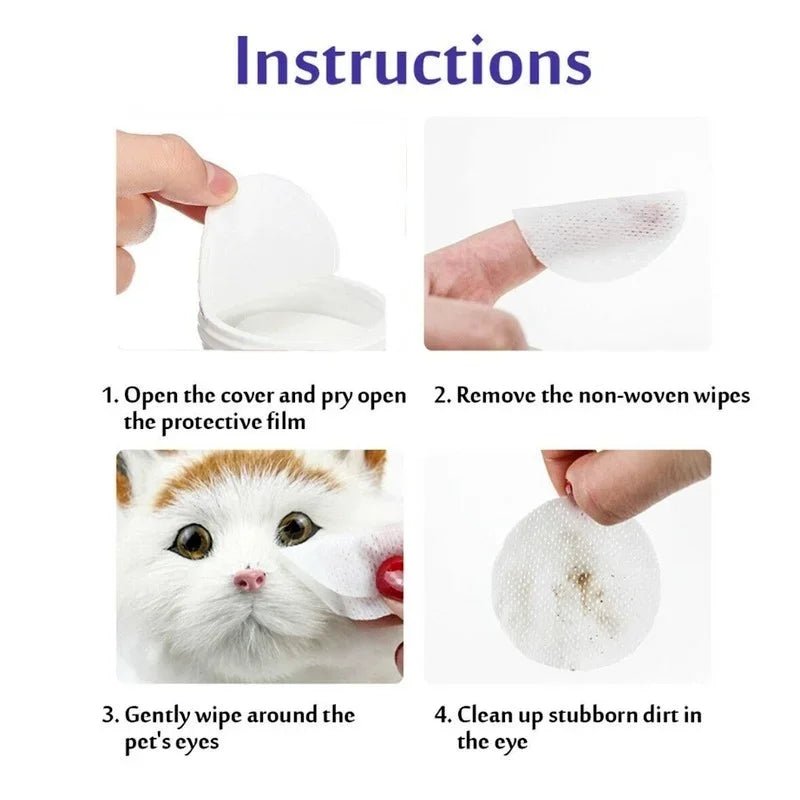 Instructions

1. Open the cover and pry open the protective film

2. Remove the non-woven wipes

3. Gently wipe around the pet's eyes

4. Clean up stubborn dirt in the eye