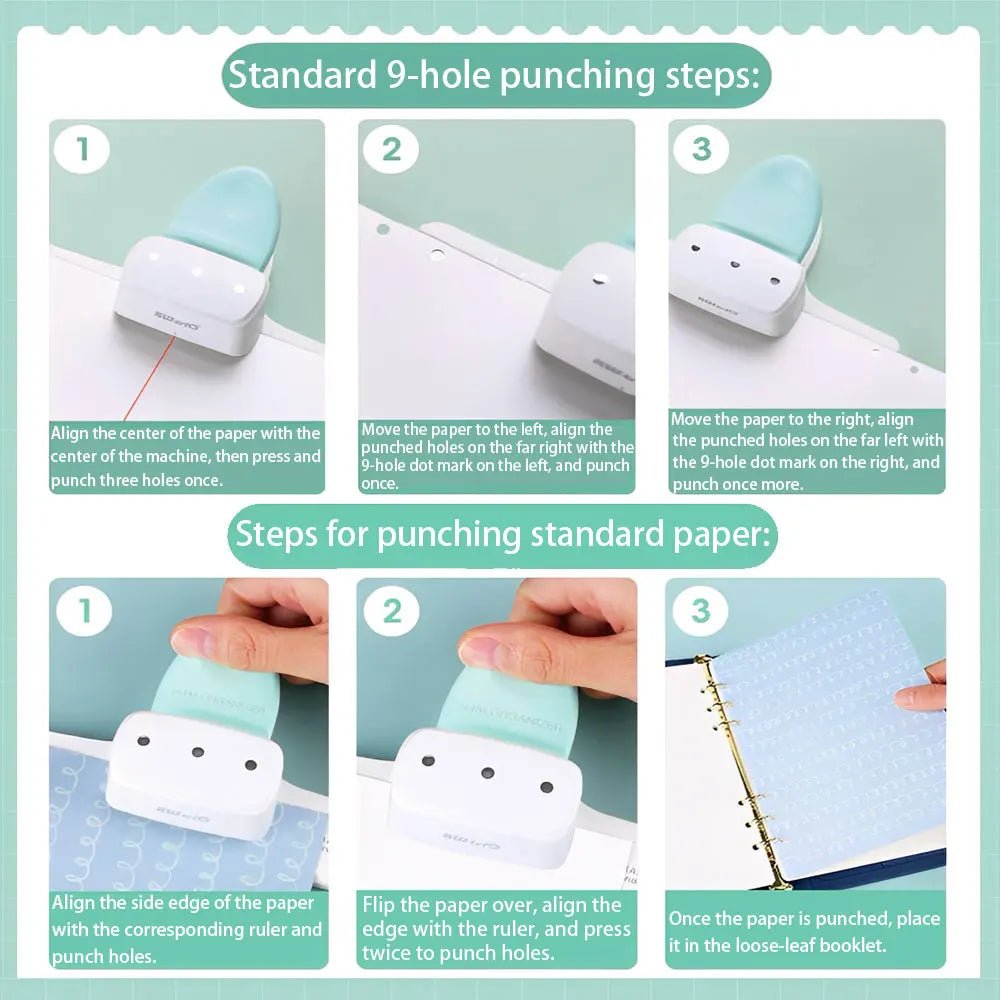 Standard 9-hole punching steps:

1

Align the center of the paper with the center of the machine, then press and punch three holes once.

2

Move the paper to the left, align the punched holes on the far right with the 9-hole dot mark on the left, and punch once.

3

Move the paper to the right, align the punched holes on the far left with the 9-hole dot mark on the right, and punch once more.

Steps for punching standard paper:

1

Align the side edge of the paper with the corresponding ruler and punch holes.

2

Flip the paper over, align the edge with the ruler, and press twice to punch holes.

3

Once the paper is punched, place it in the loose-leaf booklet.