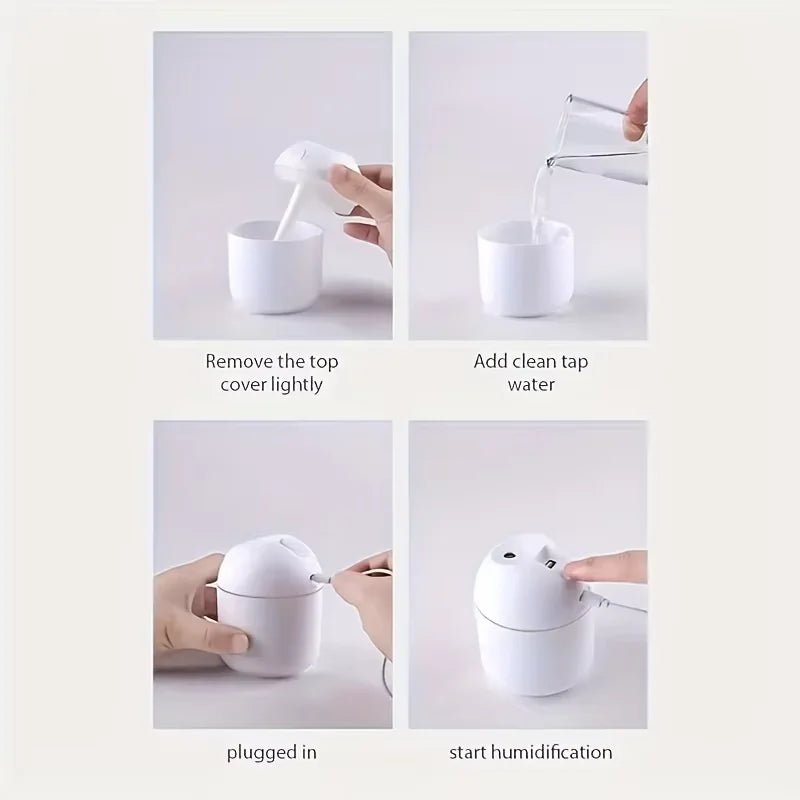 Remove the top cover lightly

Add clean tap water

plugged in

start humidification