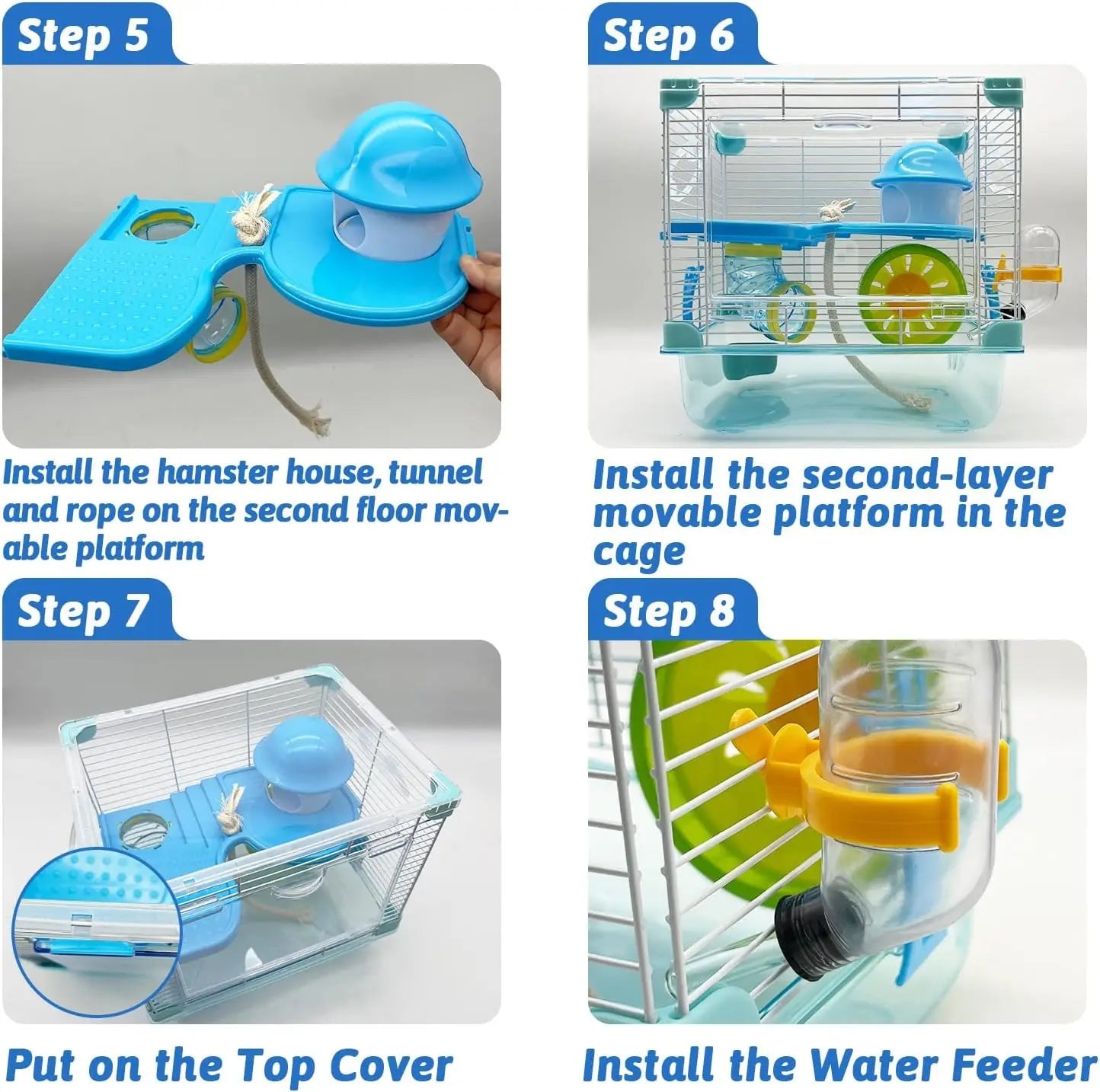 Step 5

Install the hamster house, tunnel and rope on the second floor movable platform

Step 6

Install the second-layer movable platform in the cage

Step 7

Put on the Top Cover

Step 8

Install the Water Feeder