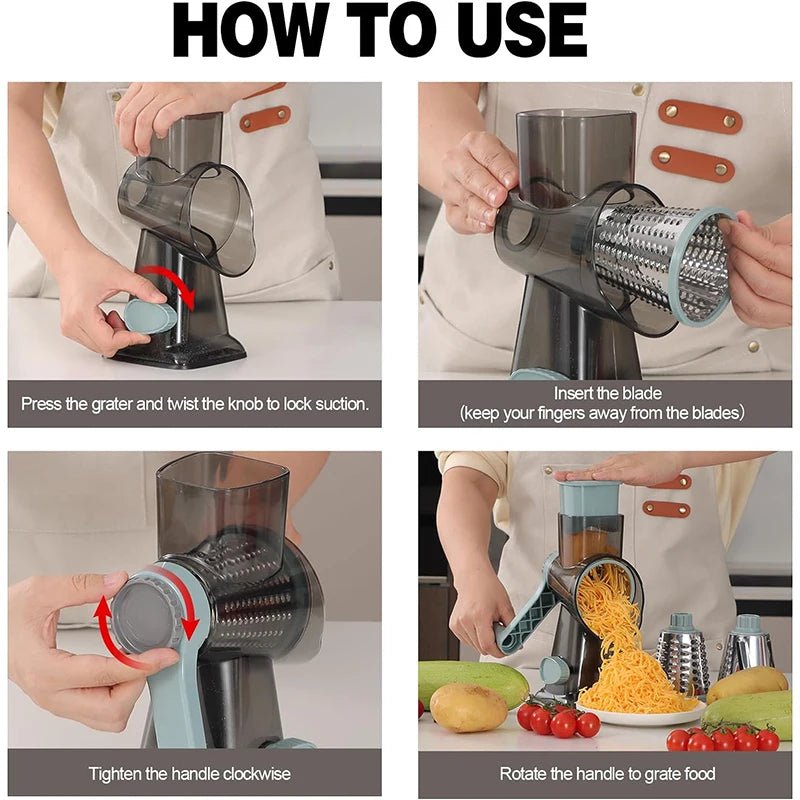 HOW TO USE

Press the grater and twist the knob to lock suction.

Insert the blade
(keep your fingers away from the blades)

Tighten the handle clockwise

Rotate the handle to grate food