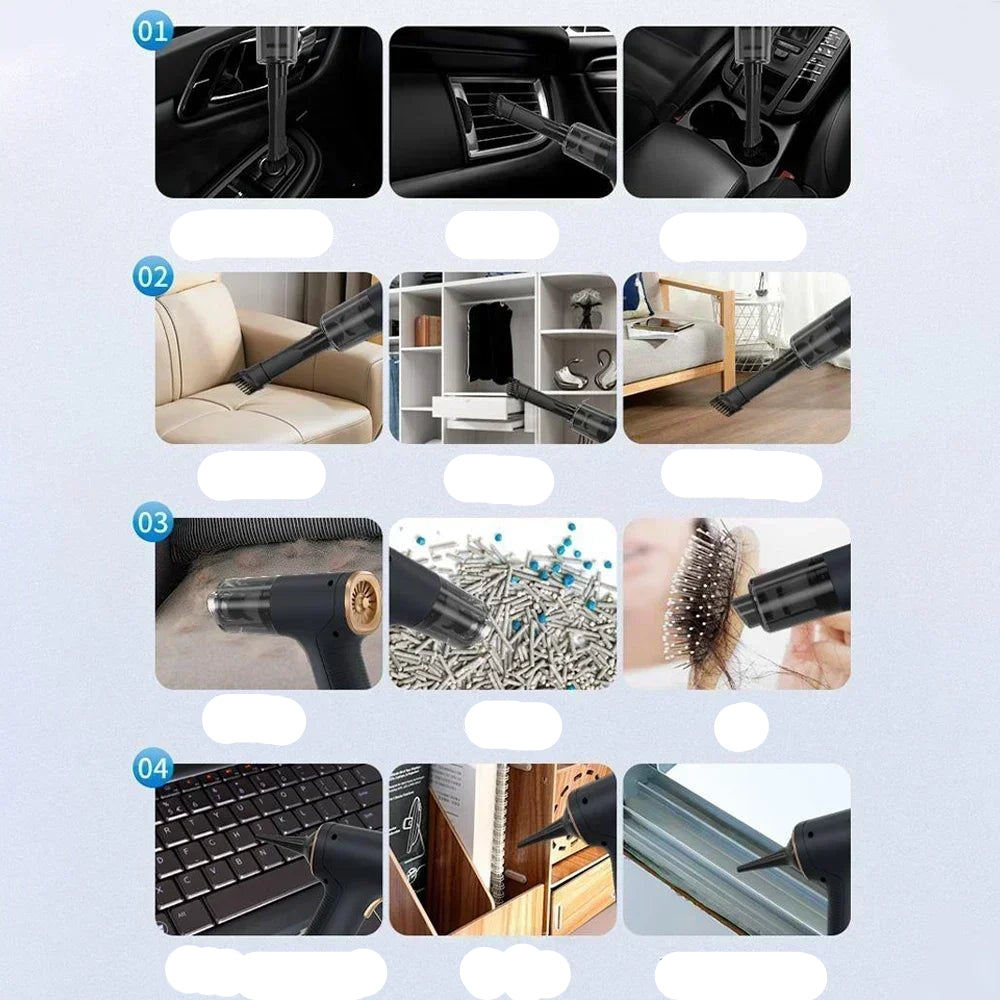 01

02

03

04