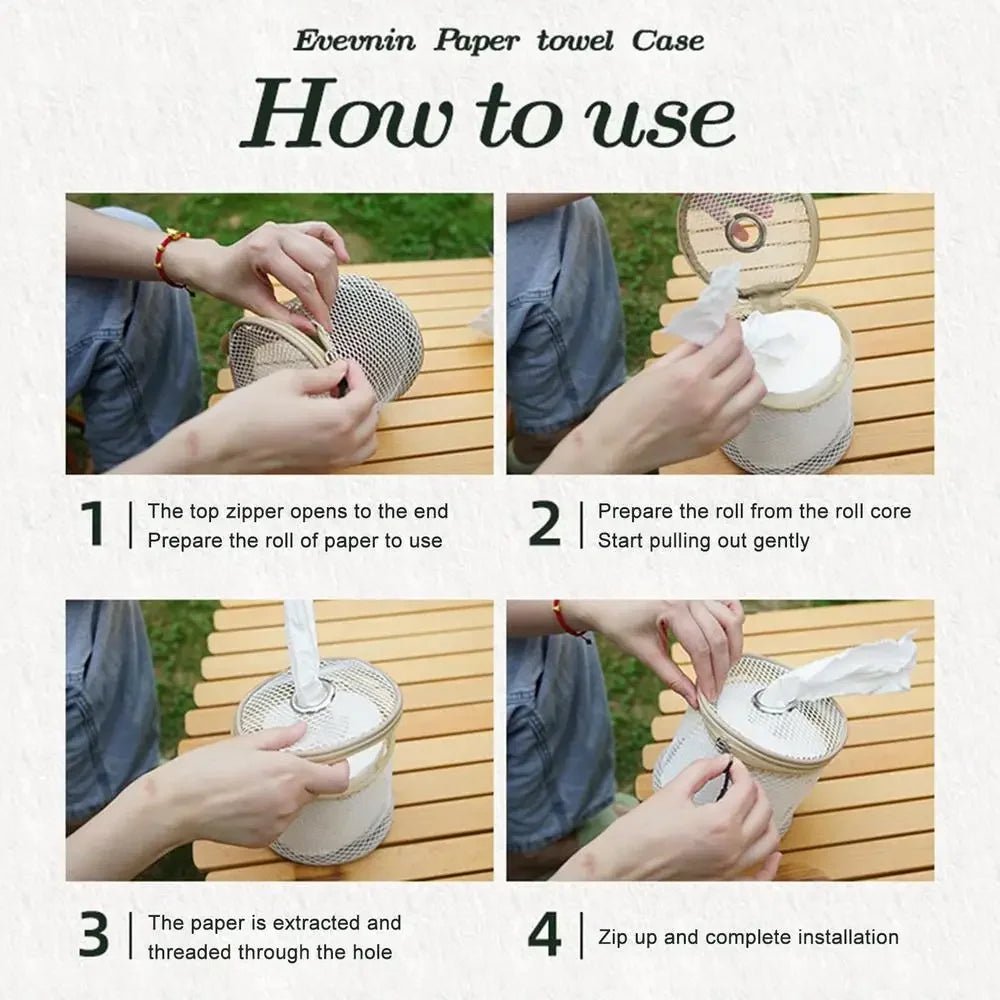 Evevnin Paper towel Case

How to use

1 | The top zipper opens to the end
Prepare the roll of paper to use

2 | Prepare the roll from the roll core
Start pulling out gently

3 | The paper is extracted and threaded through the hole

4 | Zip up and complete installation