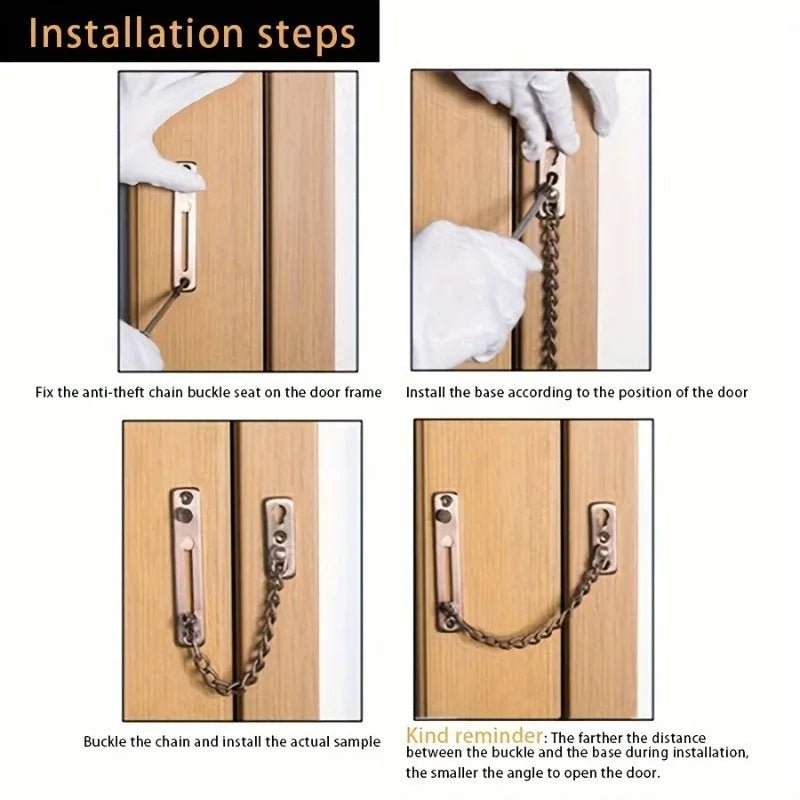 Installation steps

Fix the anti-theft chain buckle seat on the door frame

Install the base according to the position of the door

Buckle the chain and install the actual sample

Kind reminder: The farther the distance between the buckle and the base during installation, the smaller the angle to open the door.