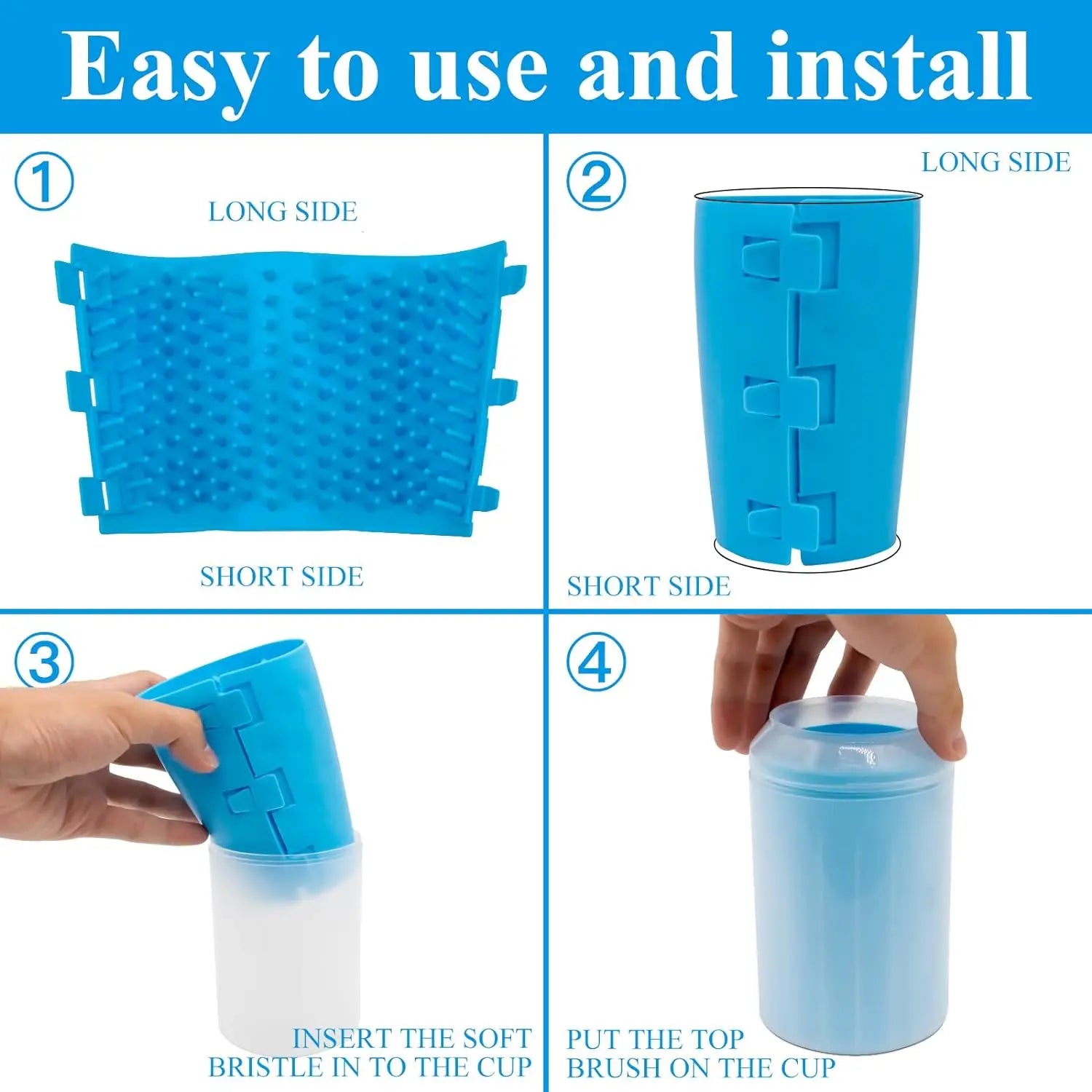 Easy to use and install

①

LONG SIDE

SHORT SIDE

②

LONG SIDE

SHORT SIDE

③

INSERT THE SOFT BRISTLE IN TO THE CUP

④

PUT THE TOP BRUSH ON THE CUP