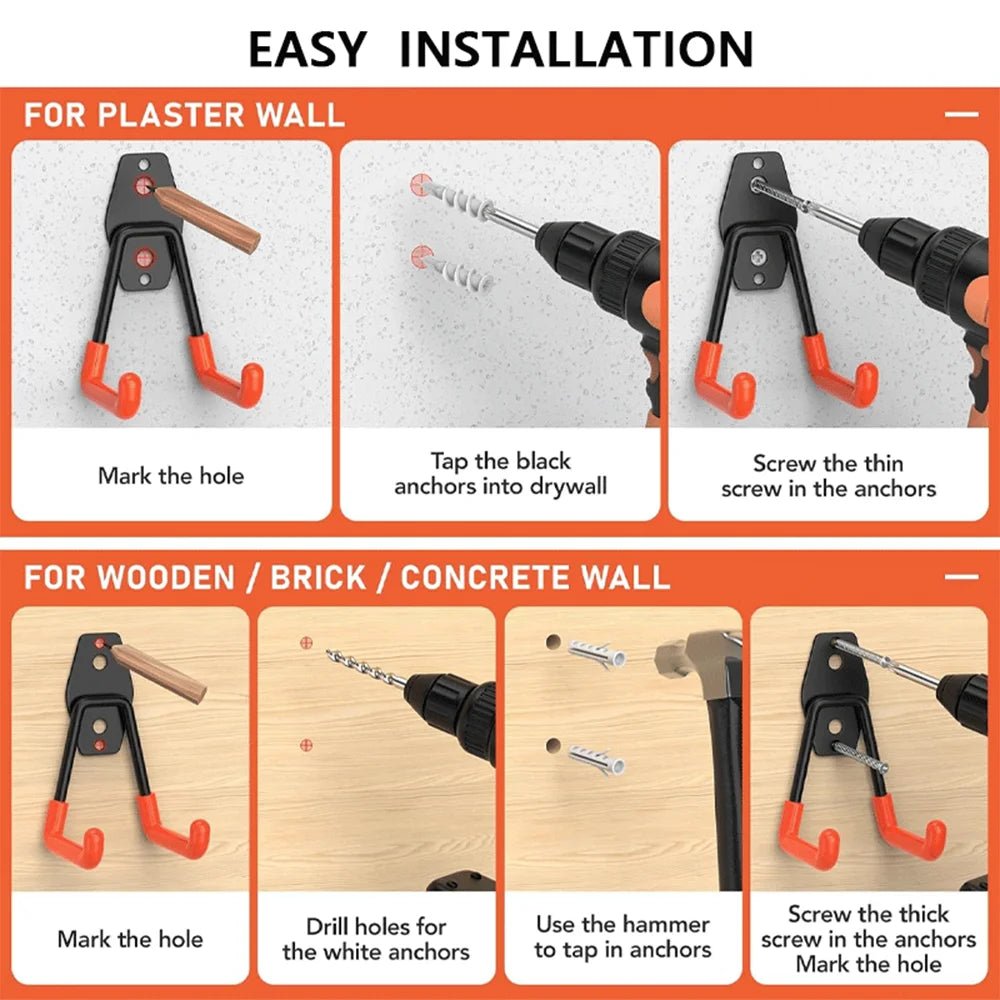 EASY INSTALLATION

FOR PLASTER WALL

—

Mark the hole

Tap the black anchors into drywall

Screw the thin screw in the anchors

FOR WOODEN / BRICK / CONCRETE WALL

—

Mark the hole

Drill holes for the white anchors

Use the hammer to tap in anchors

Screw the thick screw in the anchors Mark the hole