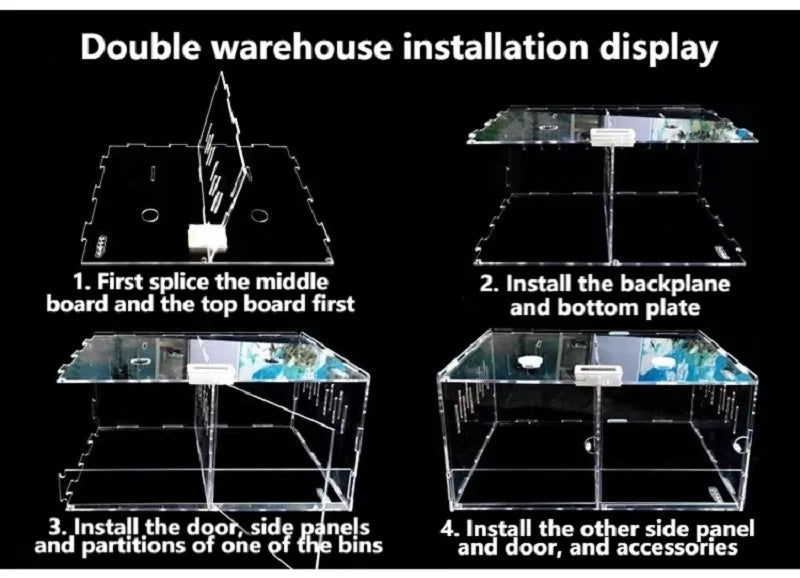 Double warehouse installation display

1. First splice the middle board and the top board first

2. Install the backplane and bottom plate

3. Install the door, side panels and partitions of one of the bins

4. Install the other side panel and door, and accessories