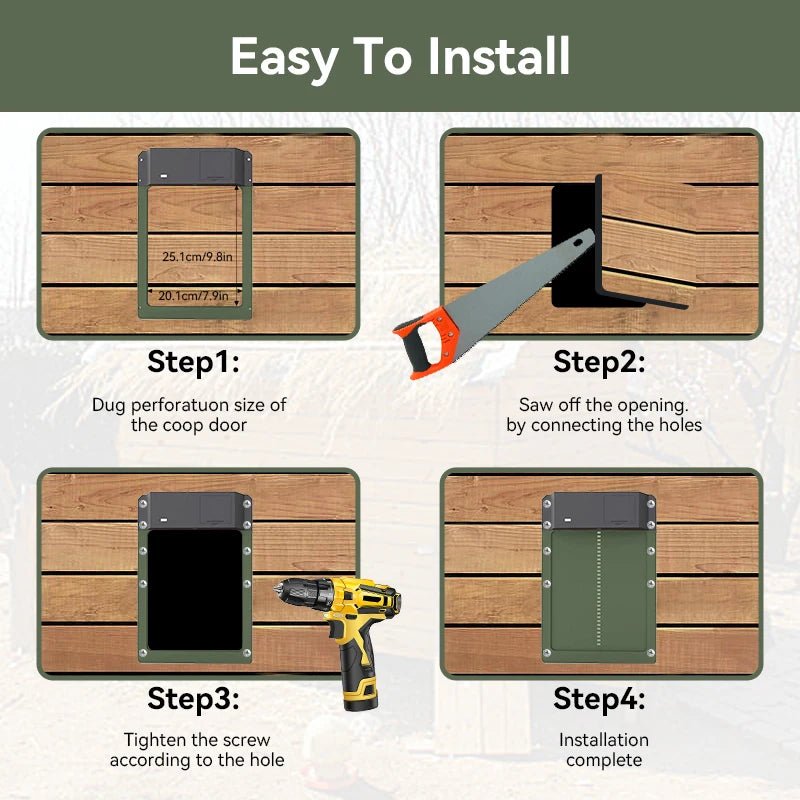 Easy To Install

25.1cm/9.8in

20.1cm/7.9in

Step1:

Dug perforatuon size of the coop door

Step2:

Saw off the opening. by connecting the holes

Step3:

Tighten the screw according to the hole

Step4:

Installation complete