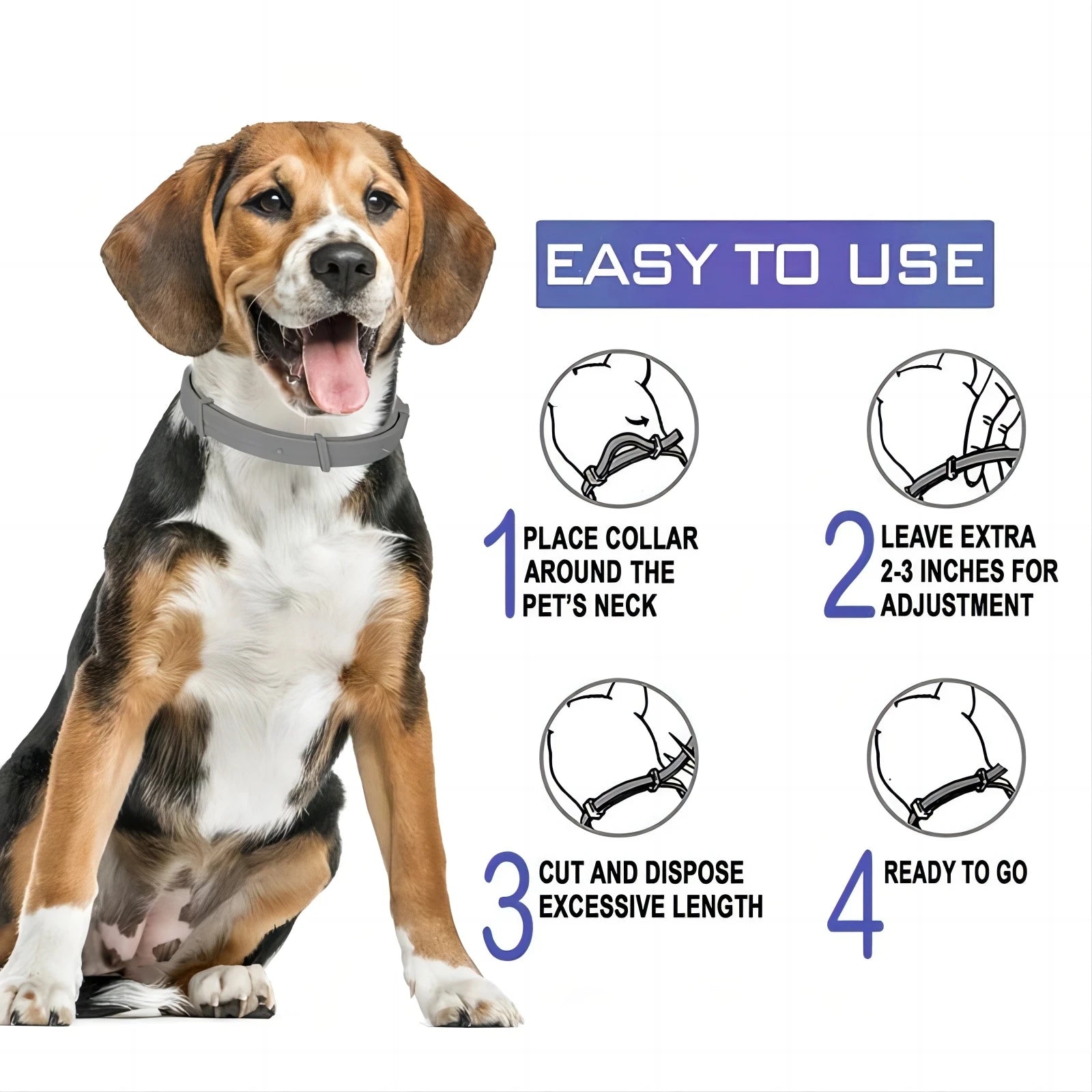 EASY TO USE

1 PLACE COLLAR AROUND THE PET'S NECK

2 LEAVE EXTRA 2-3 INCHES FOR ADJUSTMENT

3 CUT AND DISPOSE EXCESSIVE LENGTH

4 READY TO GO