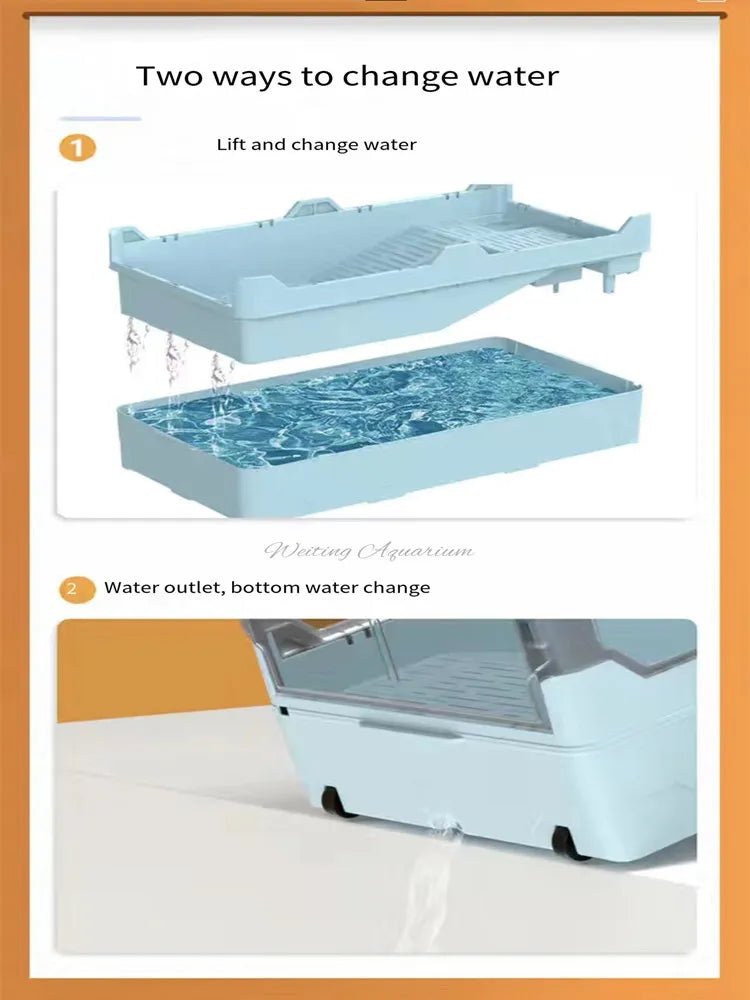 Two ways to change water

1 Lift and change water

Weiting Aquarium

2 Water outlet, bottom water change