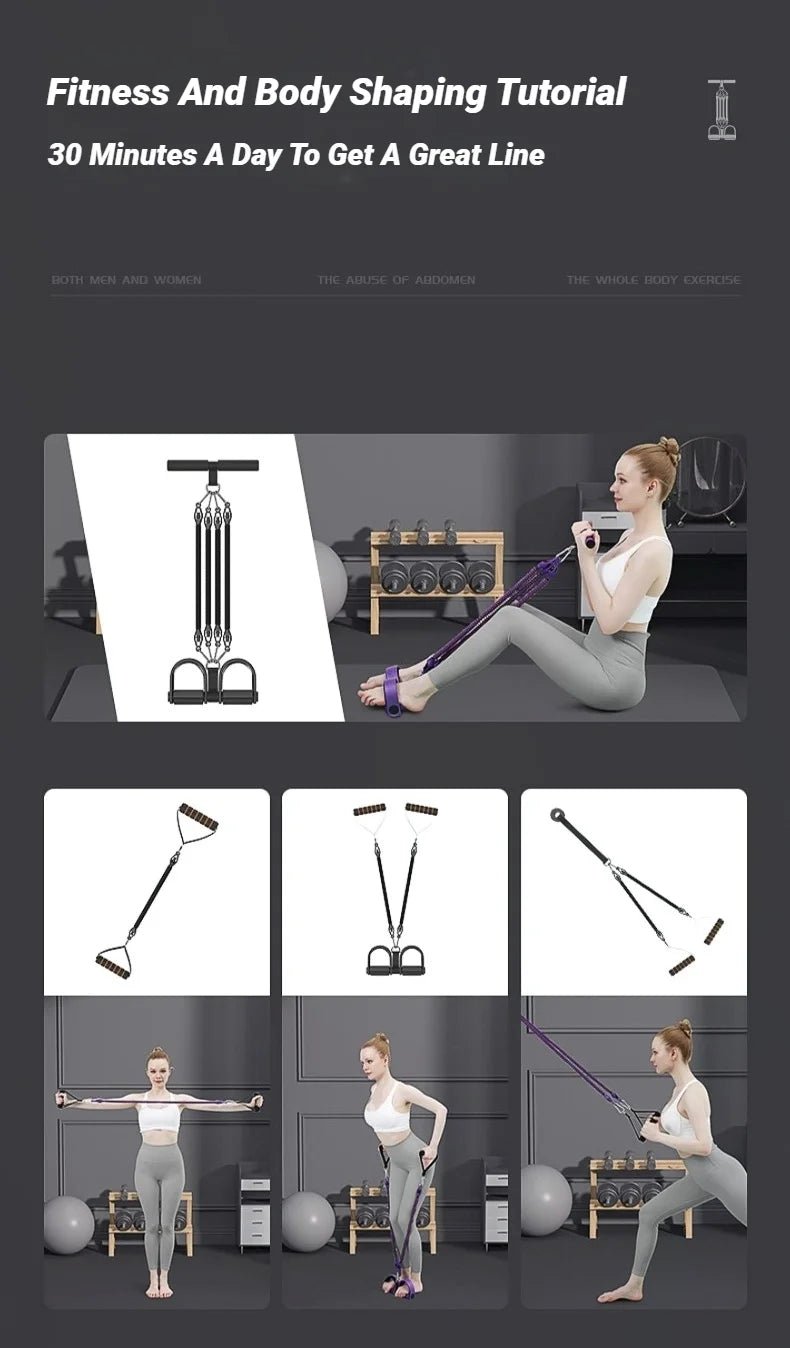 Fitness And Body Shaping Tutorial

30 Minutes A Day To Get A Great Line

BOTH MEN AND WOMEN

THE ABUSE OF ABDOMEN

THE WHOLE BODY EXERCISE