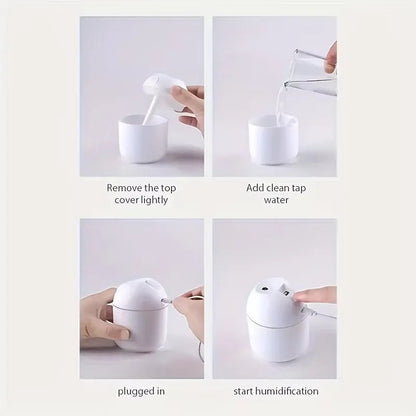 Remove the top cover lightly

Add clean tap water

plugged in

start humidification