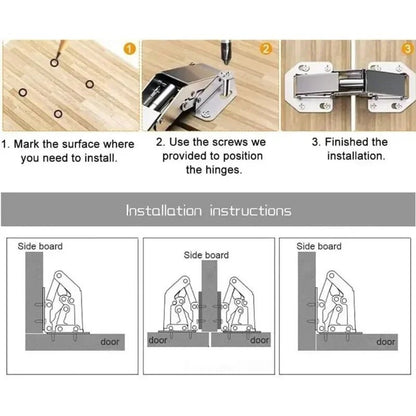 1

2

3

1. Mark the surface where you need to install.

2. Use the screws we provided to position the hinges.

3. Finished the installation.

Installation instructions

Side board

door

Side board

door

door

Side board

door