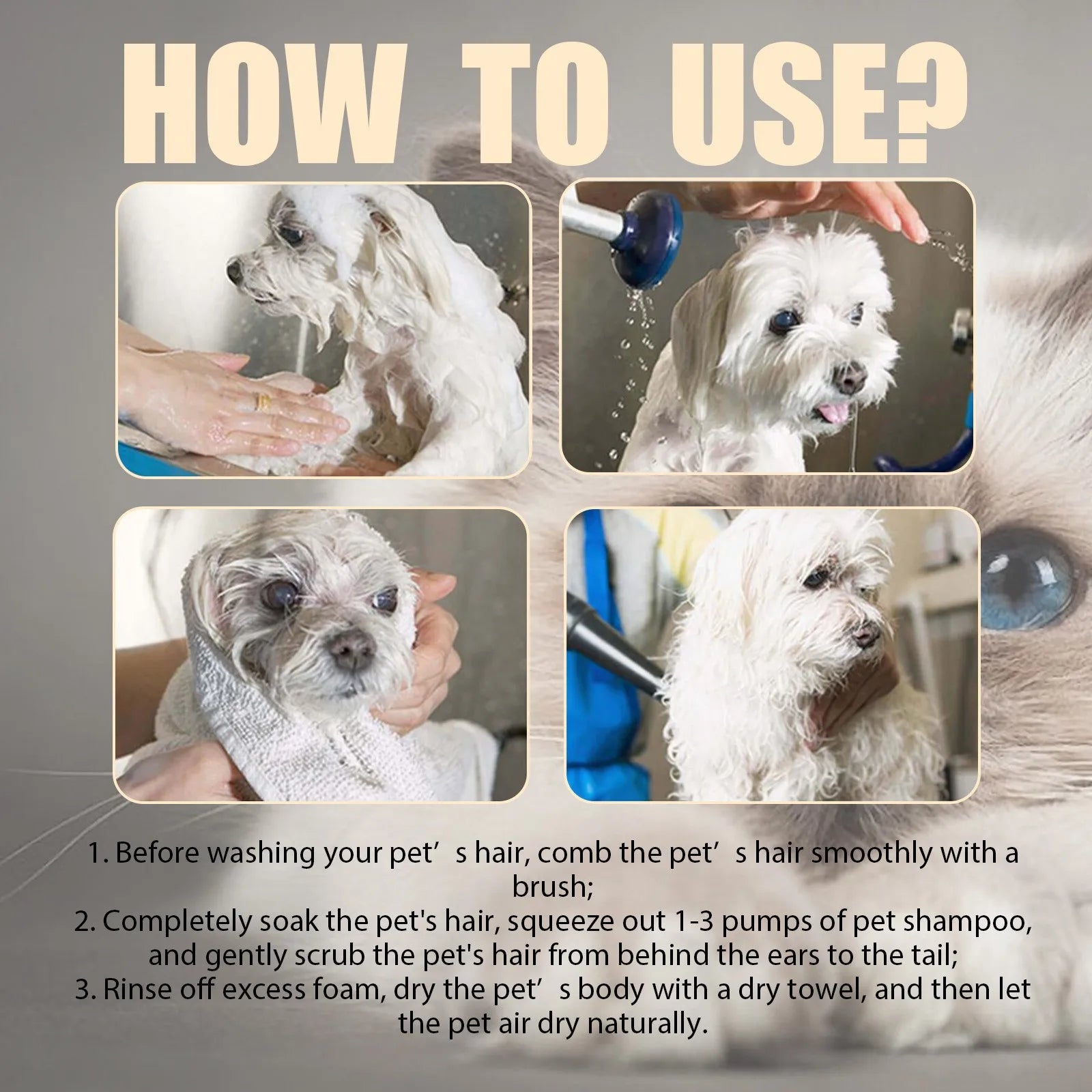 HOW TO USE?

1. Before washing your pet’s hair, comb the pet’s hair smoothly with a brush;
2. Completely soak the pet's hair, squeeze out 1-3 pumps of pet shampoo, and gently scrub the pet's hair from behind the ears to the tail;
3. Rinse off excess foam, dry the pet’s body with a dry towel, and then let the pet air dry naturally.