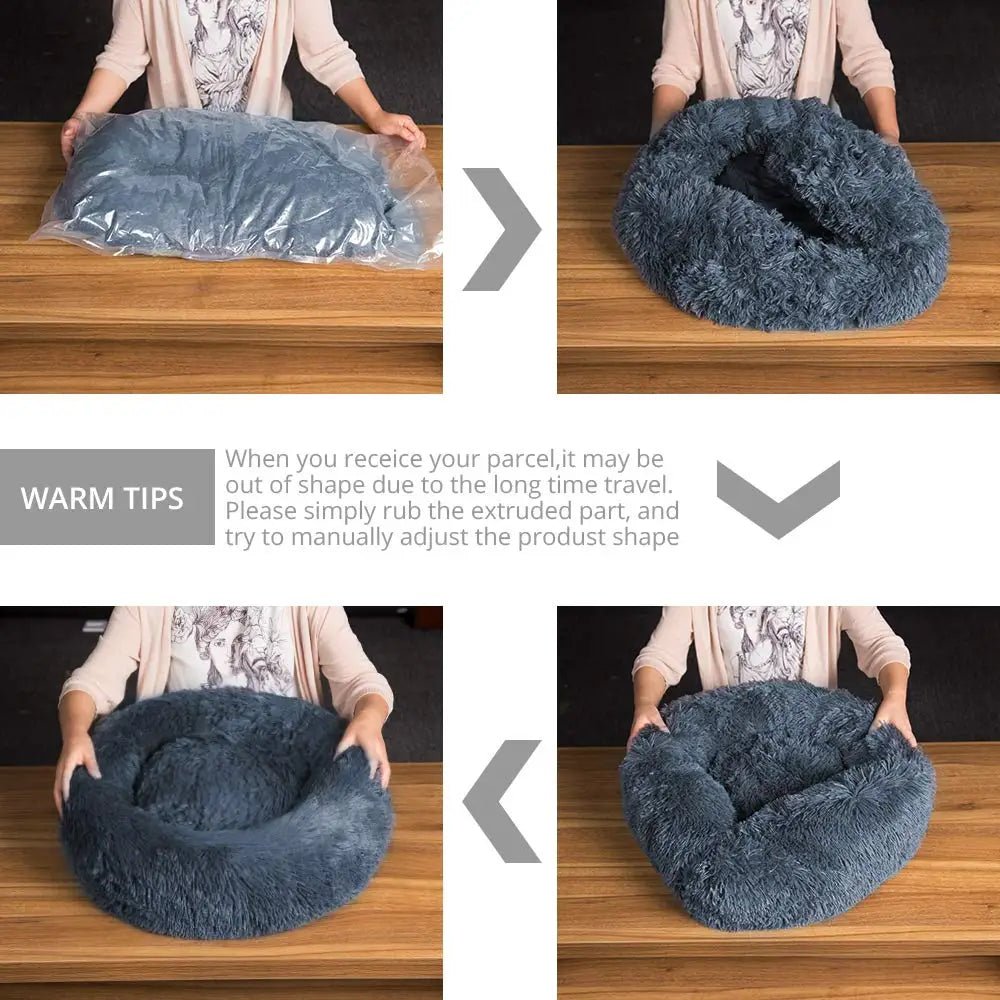 WARM TIPS

When you receice your parcel,it may be out of shape due to the long time travel. Please simply rub the extruded part, and try to manually adjust the produst shape