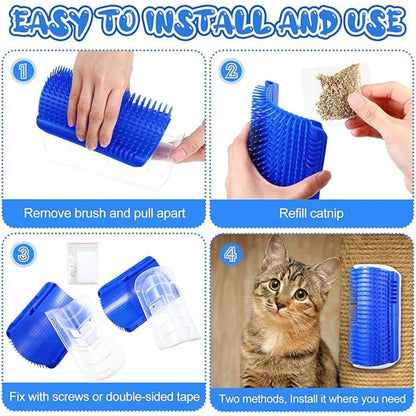 EASY TO INSTALL AND USE

1

Remove brush and pull apart

2

Refill catnip

3

Fix with screws or double-sided tape

4

Two methods, Install it where you need