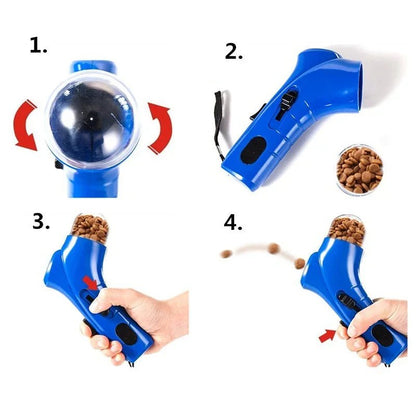 1.

2.

3.

4.