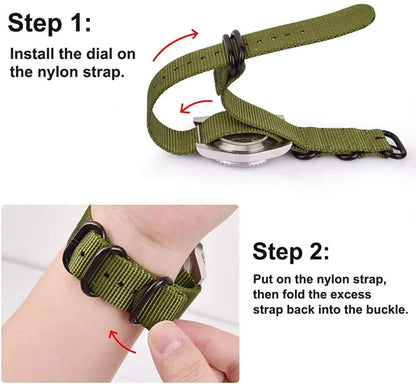 Step 1:
Install the dial on the nylon strap.

Step 2:
Put on the nylon strap, then fold the excess strap back into the buckle.