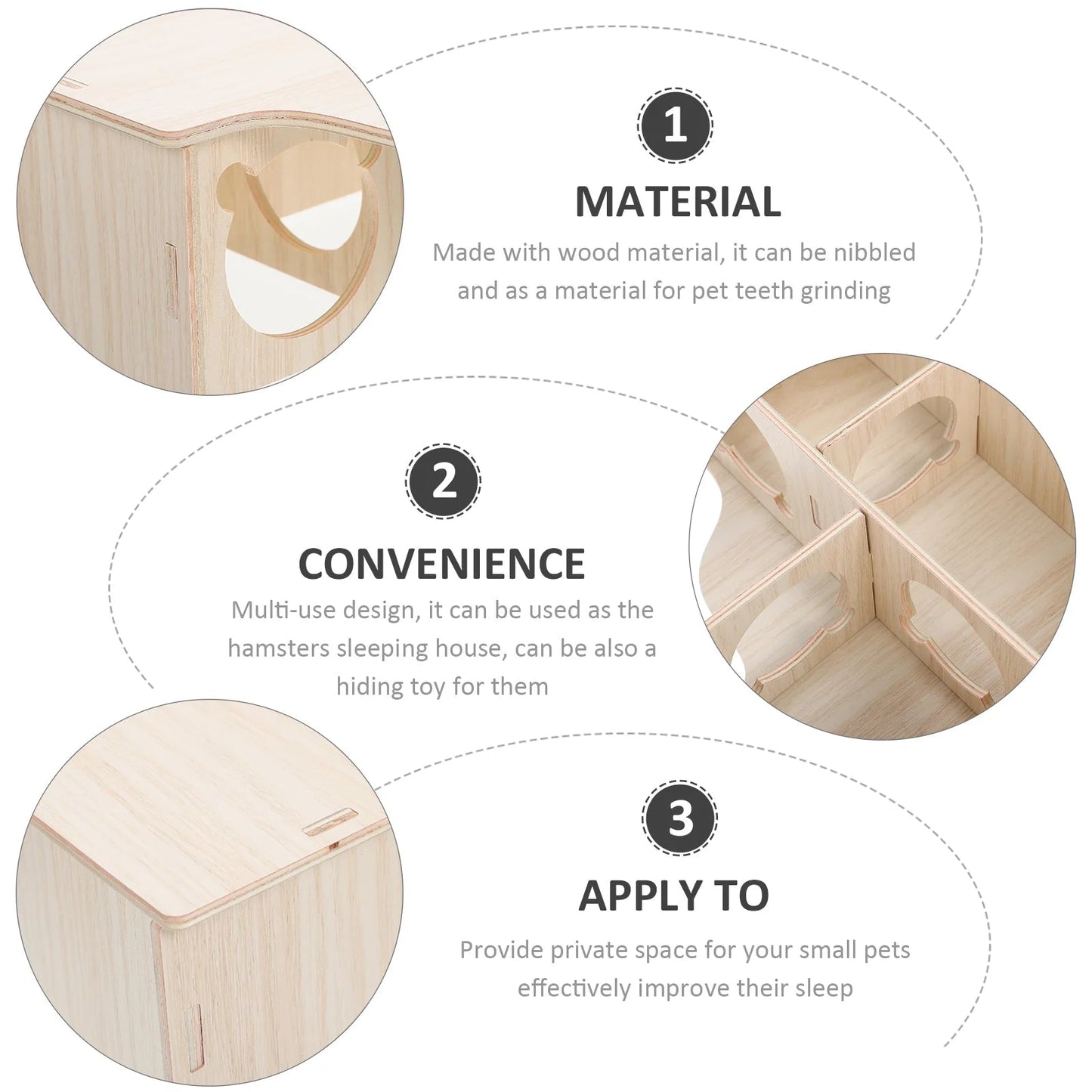 1

MATERIAL

Made with wood material, it can be nibbled and as a material for pet teeth grinding

2

CONVENIENCE

Multi-use design, it can be used as the hamsters sleeping house, can be also a hiding toy for them

3

APPLY TO

Provide private space for your small pets effectively improve their sleep