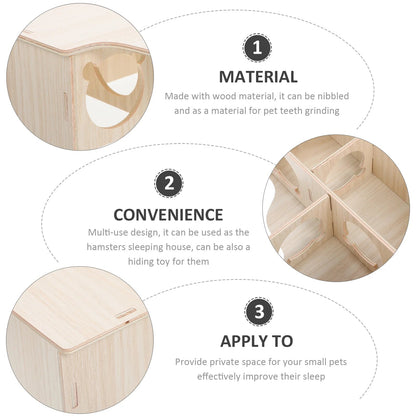 1

MATERIAL

Made with wood material, it can be nibbled and as a material for pet teeth grinding

2

CONVENIENCE

Multi-use design, it can be used as the hamsters sleeping house, can be also a hiding toy for them

3

APPLY TO

Provide private space for your small pets effectively improve their sleep