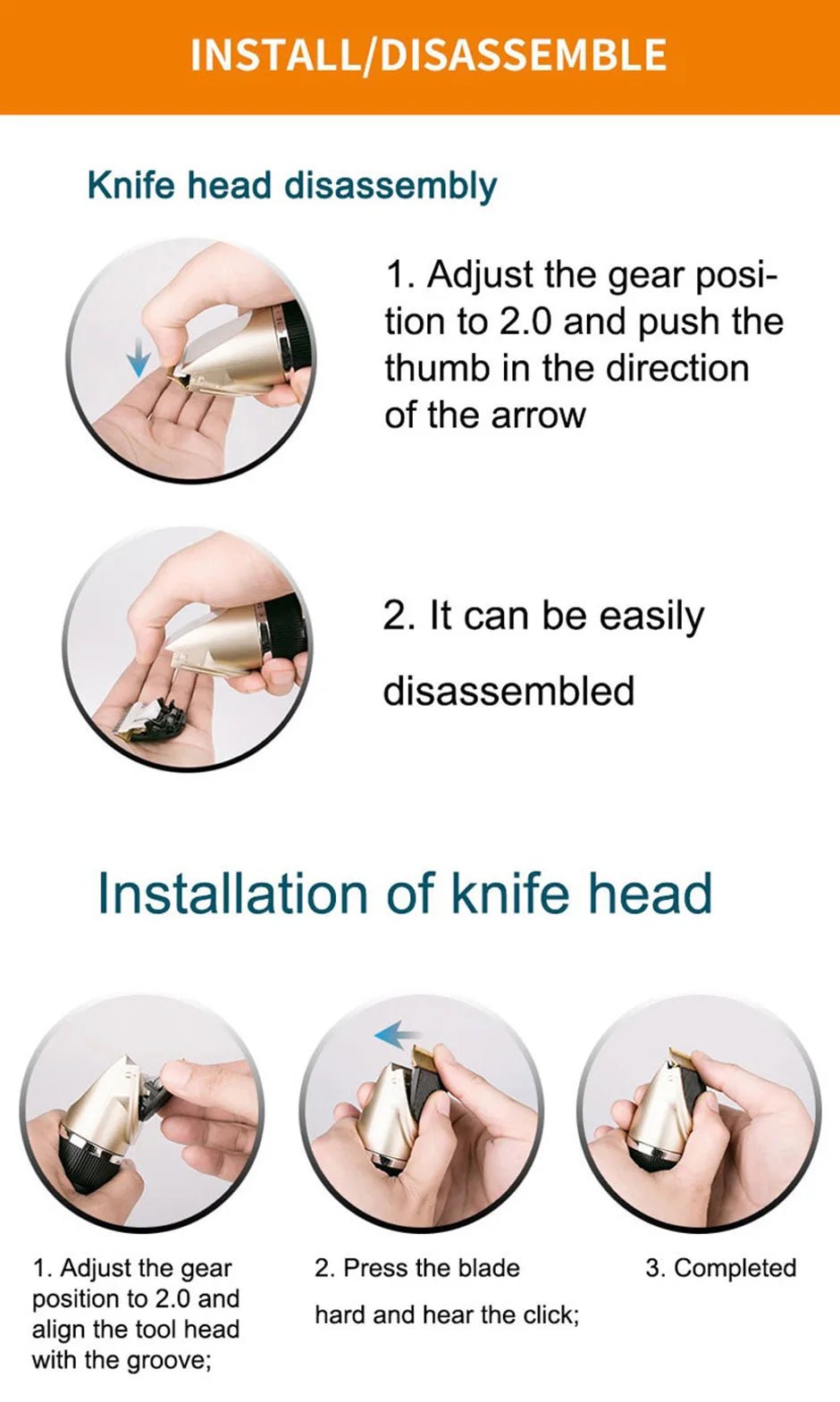 INSTALL/DISASSEMBLE

Knife head disassembly

1. Adjust the gear position to 2.0 and push the thumb in the direction of the arrow

2. It can be easily disassembled

Installation of knife head

1. Adjust the gear position to 2.0 and align the tool head with the groove;

2. Press the blade hard and hear the click;

3. Completed