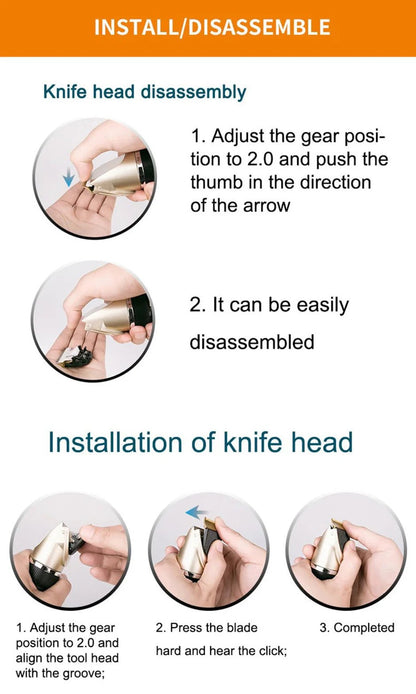 INSTALL/DISASSEMBLE

Knife head disassembly

1. Adjust the gear position to 2.0 and push the thumb in the direction of the arrow

2. It can be easily disassembled

Installation of knife head

1. Adjust the gear position to 2.0 and align the tool head with the groove;

2. Press the blade hard and hear the click;

3. Completed