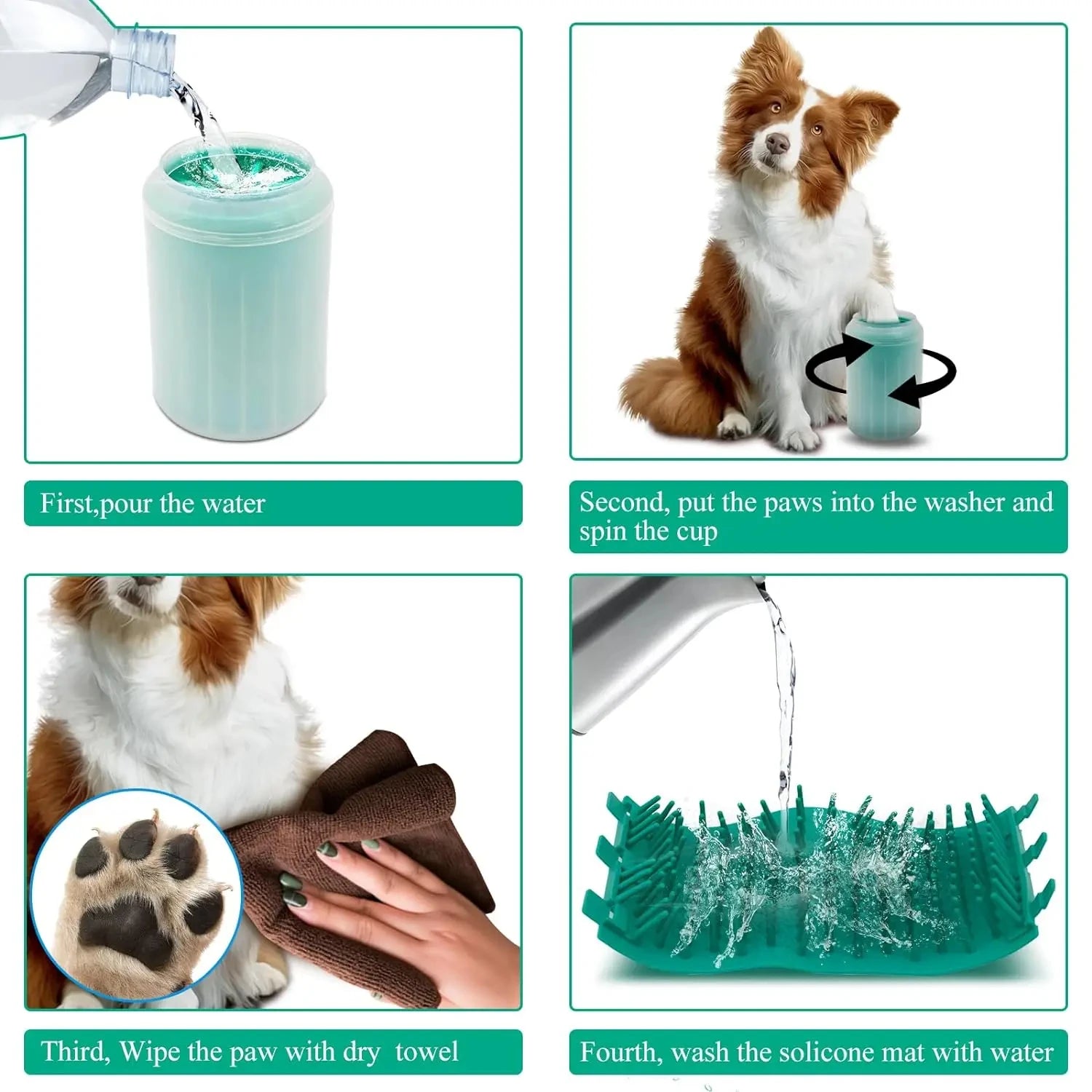 First,pour the water

Second, put the paws into the washer and spin the cup

Third, Wipe the paw with dry towel

Fourth, wash the solicone mat with water