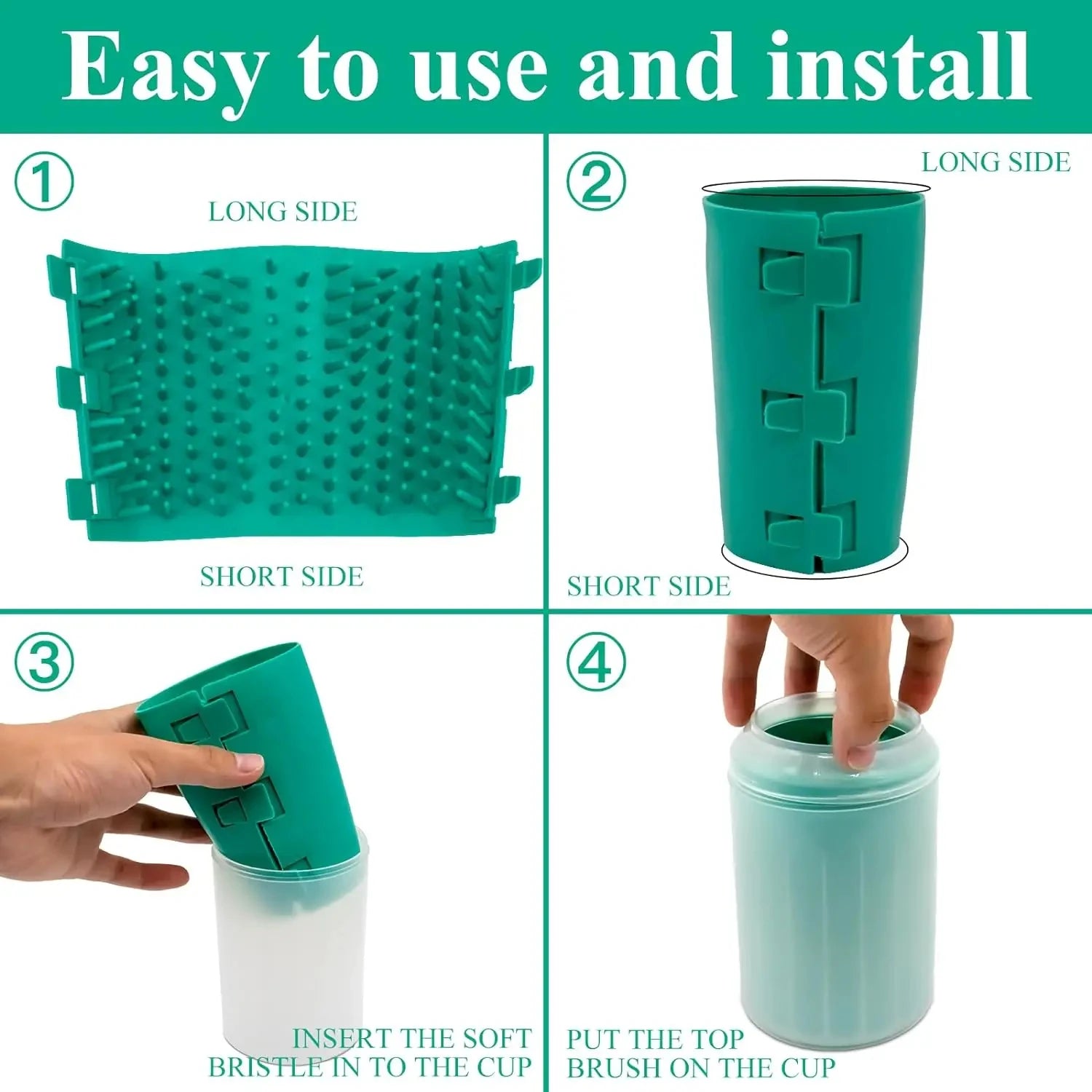 Easy to use and install

①
LONG SIDE
SHORT SIDE

②
LONG SIDE
SHORT SIDE

③
INSERT THE SOFT BRISTLE IN TO THE CUP

④
PUT THE TOP BRUSH ON THE CUP