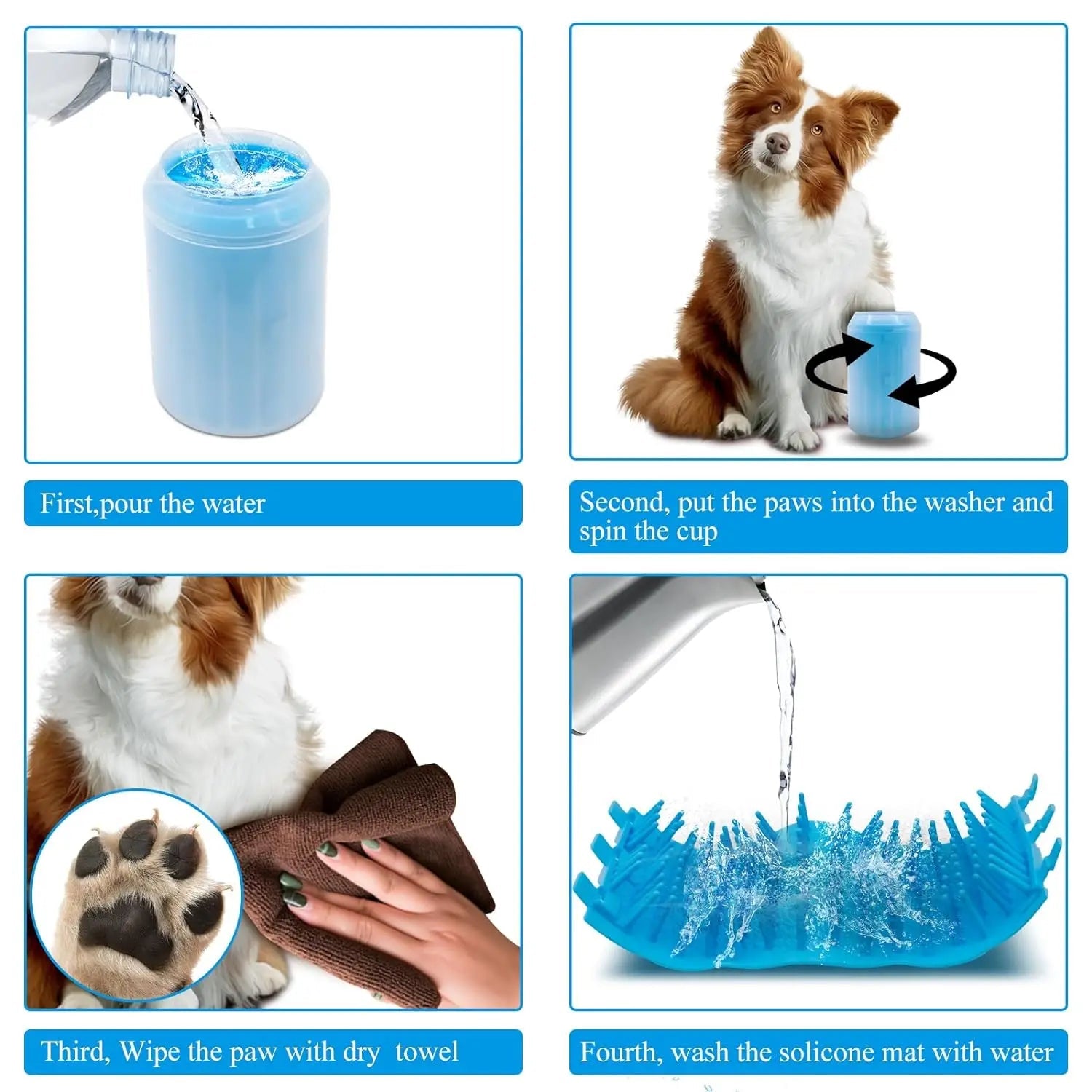 First,pour the water

Second, put the paws into the washer and spin the cup

Third, Wipe the paw with dry towel

Fourth, wash the solicone mat with water