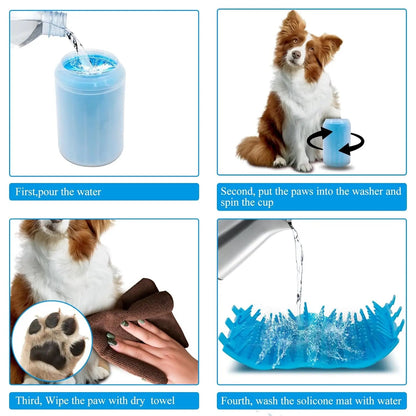 First,pour the water

Second, put the paws into the washer and spin the cup

Third, Wipe the paw with dry towel

Fourth, wash the solicone mat with water