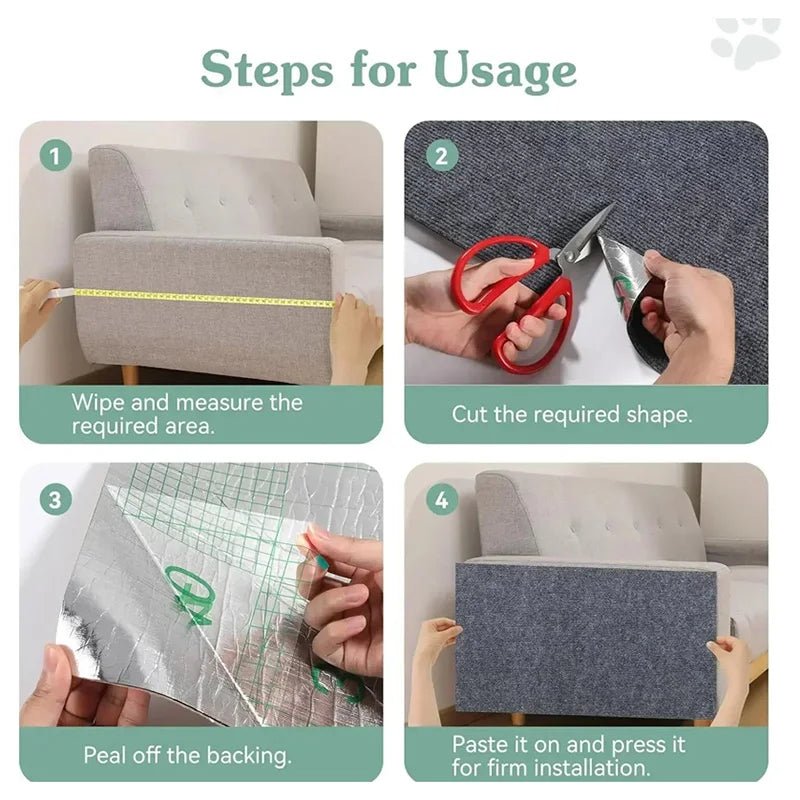 Steps for Usage

1

Wipe and measure the required area.

2

Cut the required shape.

3

Peal off the backing.

4

Paste it on and press it for firm installation.