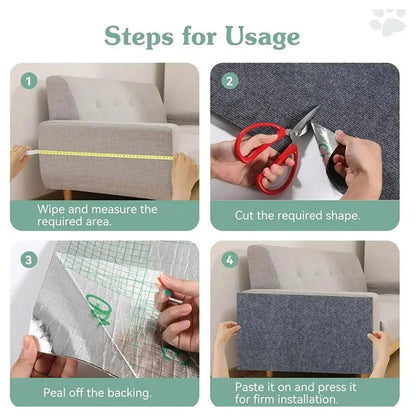 Steps for Usage

1

Wipe and measure the required area.

2

Cut the required shape.

3

Peal off the backing.

4

Paste it on and press it for firm installation.