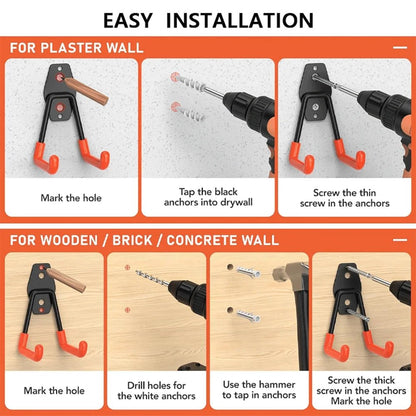 EASY INSTALLATION

FOR PLASTER WALL

Mark the hole

Tap the black anchors into drywall

Screw the thin screw in the anchors

FOR WOODEN / BRICK / CONCRETE WALL

Mark the hole

Drill holes for the white anchors

Use the hammer to tap in anchors

Screw the thick screw in the anchors Mark the hole