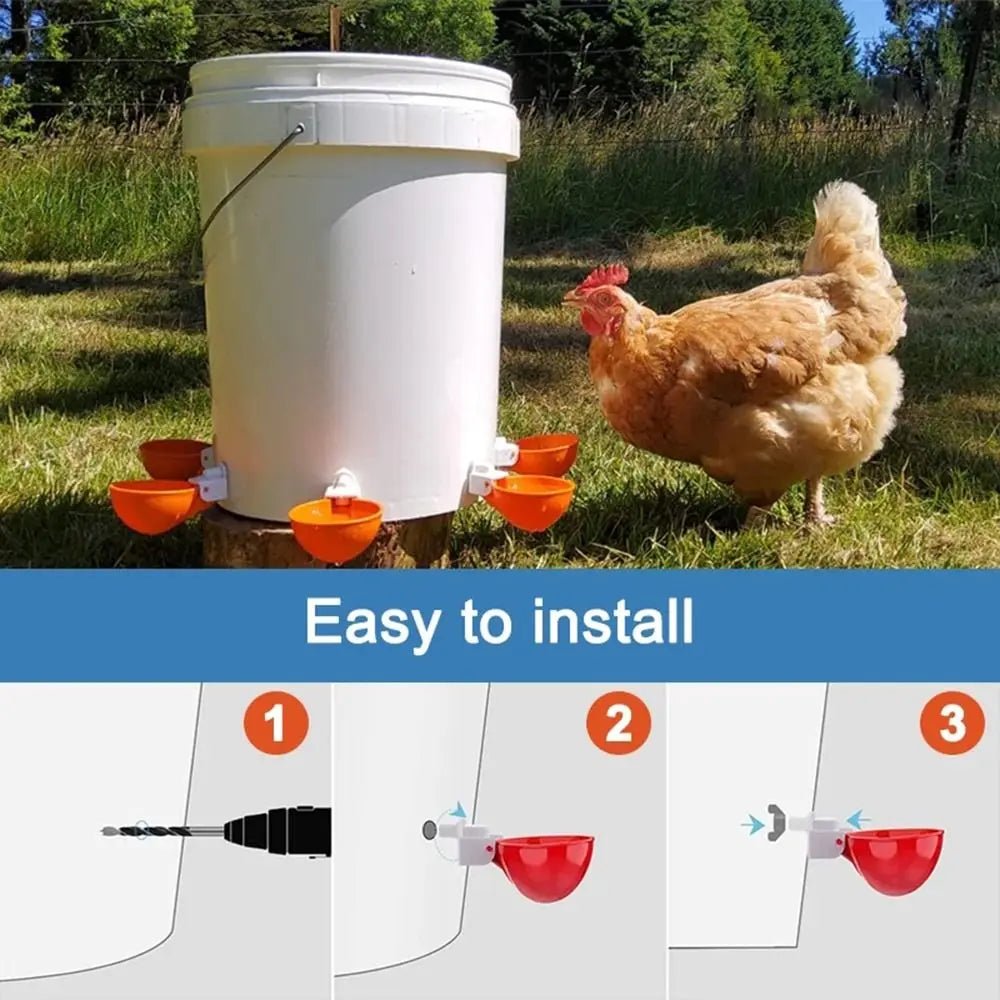 Easy to install

1

2

3