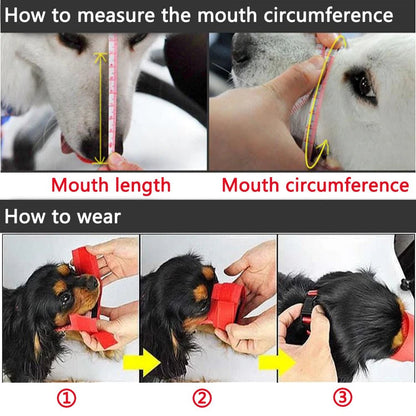 How to measure the mouth circumference

Mouth length

Mouth circumference

How to wear

①

②

③